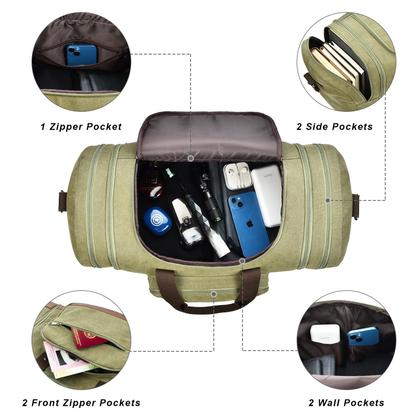 1 Zipper Pocket

2 Side Pockets

2 Front Zipper Pockets

2 Wall Pockets