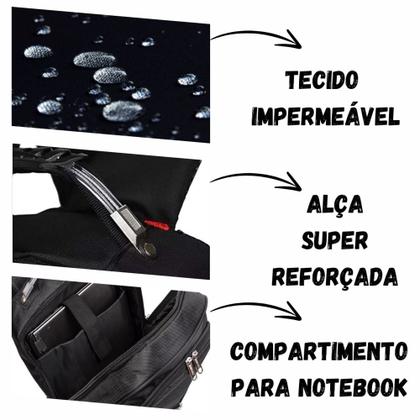 TECIDO IMPERMEÁVEL

ALÇA SUPER REFORÇADA

COMPARTIMENTO PARA NOTEBOOK