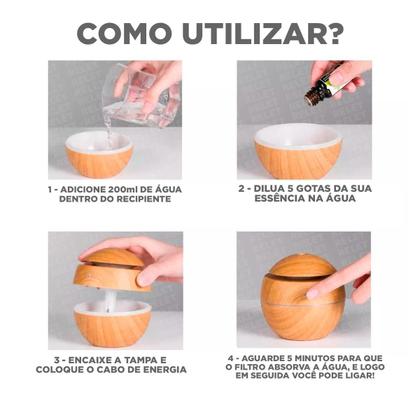 COMO UTILIZAR?

1 - ADICIONE 200ml DE ÁGUA DENTRO DO RECIPIENTE

2 - DILUA 5 GOTAS DA SUA ESSÊNCIA NA ÁGUA

3 - ENCAIXE A TAMPA E COLOQUE O CABO DE ENERGIA

4 - AGUARDE 5 MINUTOS PARA QUE O FILTRO ABSORVA A ÁGUA, E LOGO EM SEGUIDA VOCÊ PODE LIGAR!