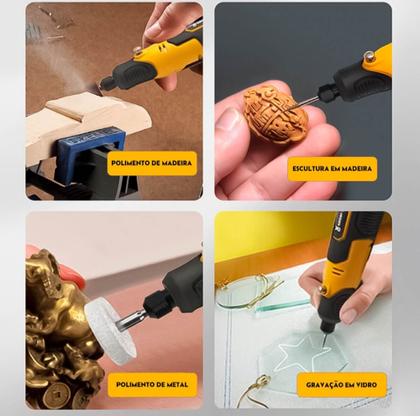 POLIMENTO DE MADEIRA

ESCULTURA EM MADEIRA

POLIMENTO DE METAL

GRAVAÇÃO EM VIDRO