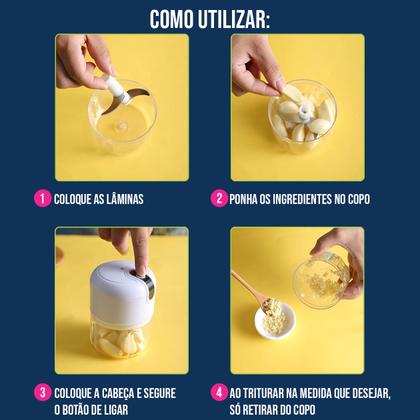 COMO UTILIZAR:

1 COLOQUE AS LÂMINAS

2 PONHA OS INGREDIENTES NO COPO

3 COLOQUE A CABEÇA E SEGURE O BOTÃO DE LIGAR

4 AO TRITURAR NA MEDIDA QUE DESEJAR, SÓ RETIRAR DO COPO