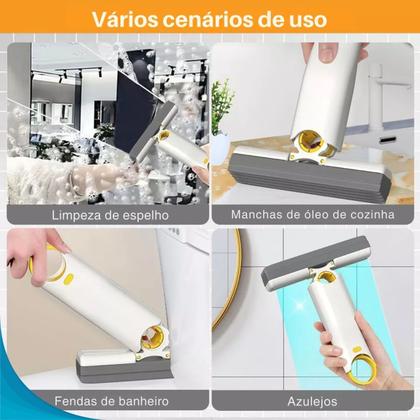 Vários cenários de uso

Limpeza de espelho

Manchas de óleo de cozinha

Fendas de banheiro

Azulejos