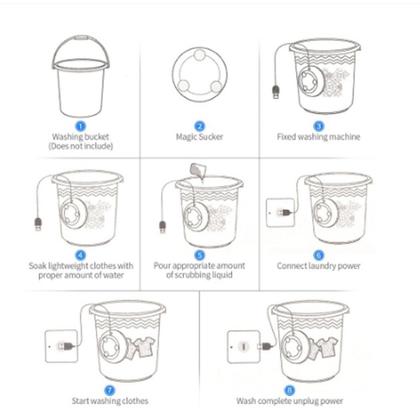 1
Washing bucket
(Does not include)

2
Magic Sucker

3
Fixed washing machine

4
Soak lightweight clothes with proper amount of water

5
Pour appropriate amount of scrubbing liquid

6
Connect laundry power

7
Start washing clothes

8
Wash complete unplug power