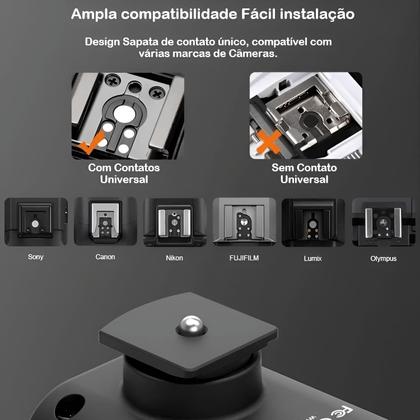 Ampla compatibilidade Fácil instalação

Design Sapata de contato único, compatível com várias marcas de Câmeras.

Com Contatos Universal

Sem Contato Universal

Sony

Canon

Nikon

FUJIFILM

Lumix

Olympus