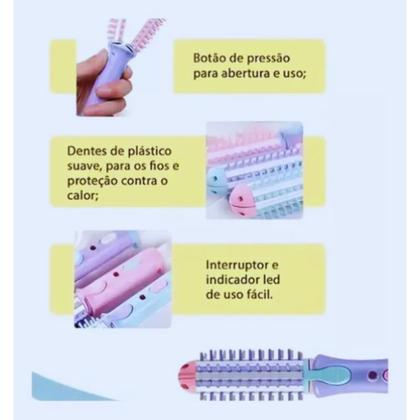 Botão de pressão para abertura e uso;

Dentes de plástico suave, para os fios e proteção contra o calor;

Interruptor e indicador led de uso fácil.