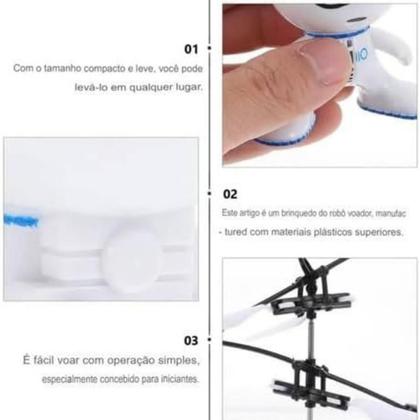 01

Com o tamanho compacto e leve, você pode levá-lo em qualquer lugar.

02

Este artigo é um brinquedo do robô voador, manufac - tured com materiais plásticos superiores.

03

É fácil voar com operação simples, especialmente concebido para iniciantes.