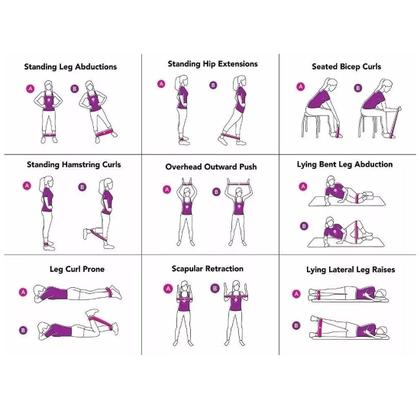 Standing Leg Abductions

A B

Standing Hip Extensions

A B

Seated Bicep Curls

A B

Standing Hamstring Curls

A B

Overhead Outward Push

A B

Lying Bent Leg Abduction

A

B

Leg Curl Prone

A

B

Scapular Retraction

A B

Lying Lateral Leg Raises

A

B