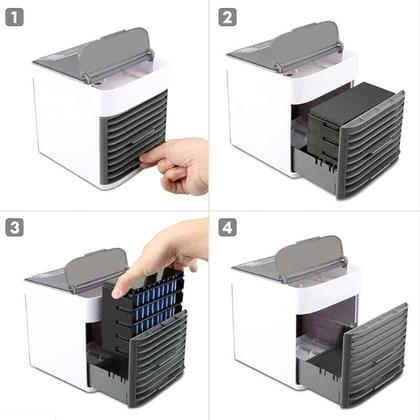 1

2

3

4