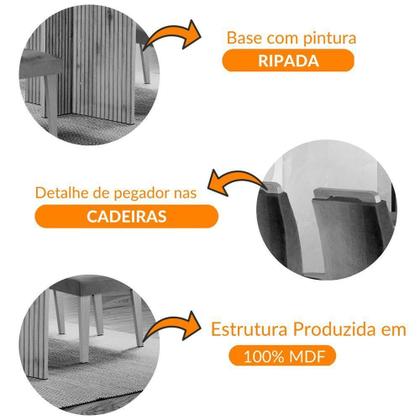 Base com pintura
RIPADA

Detalhe de pegador nas
CADEIRAS

Estrutura Produzida em
100% MDF