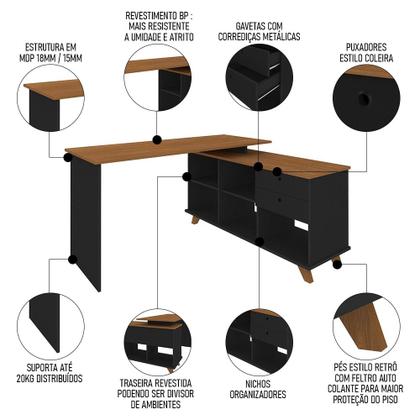 ESTRUTURA EM MDP 18MM / 15MM

REVESTIMENTO BP : MAIS RESISTENTE A UMIDADE E ATRITO

GAVETAS COM CORREDIÇAS METÁLICAS

PUXADORES ESTILO COLEIRA

SUPORTA ATÉ 20KG DISTRIBUÍDOS

TRASEIRA REVESTIDA PODENDO SER DIVISOR DE AMBIENTES

NICHOS ORGANIZADORES

PÉS ESTILO RETRÔ COM FELTRO AUTO COLANTE PARA MAIOR PROTEÇÃO DO PISO