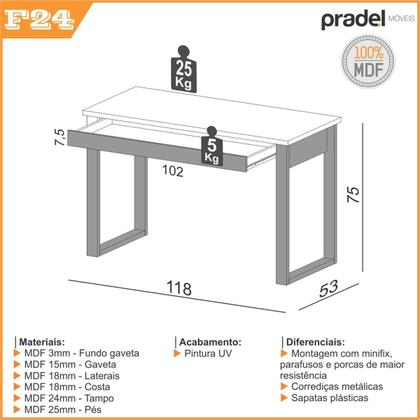 F24

pradel MÓVEIS

100% MDF

25 Kg

7,5

5 Kg

102

75

118

53

Materiais:
MDF 3mm - Fundo gaveta
MDF 15mm - Gaveta
MDF 18mm - Laterais
MDF 18mm - Costa
MDF 24mm - Tampo
MDF 25mm - Pés

Acabamento:
Pintura UV

Diferenciais:
Montagem com minifix, parafusos e porcas de maior resistência
Corrediças metálicas
Sapatas plásticas