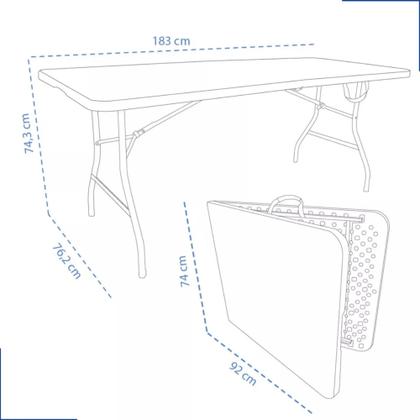 183 cm

74,3 cm

76,2 cm

74 cm

92 cm