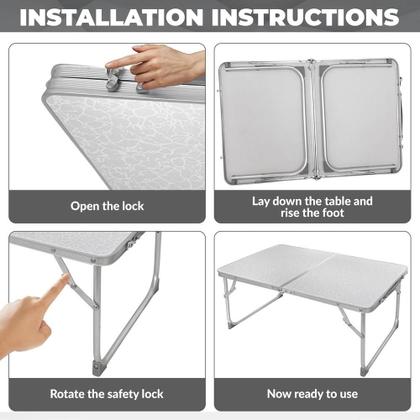 INSTALLATION INSTRUCTIONS

Open the lock

Lay down the table and rise the foot

Rotate the safety lock

Now ready to use