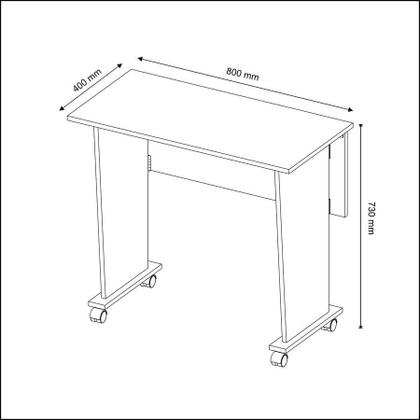 400 mm
800 mm
730 mm