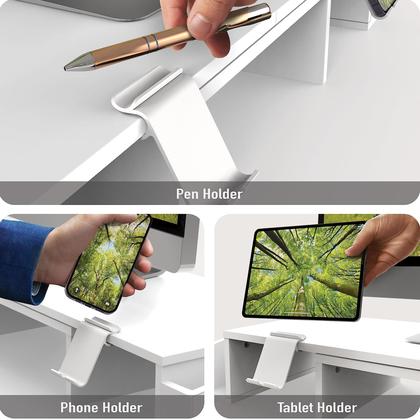 Pen Holder

Phone Holder

Tablet Holder