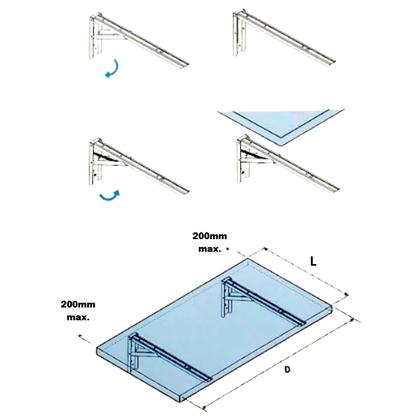 200mm
max.

L

200mm
max.

D