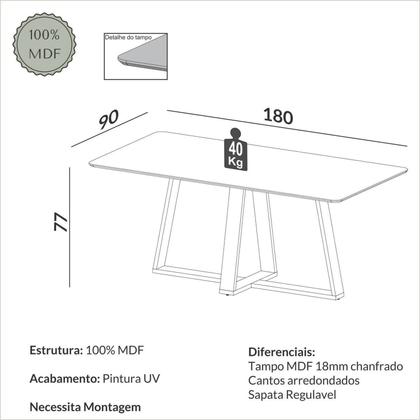 100% MDF

Detalhe do tampo

90

180

40 Kg

77

Estrutura: 100% MDF

Acabamento: Pintura UV

Necessita Montagem

Diferenciais:
Tampo MDF 18mm chanfrado
Cantos arredondados
Sapata Regulavel