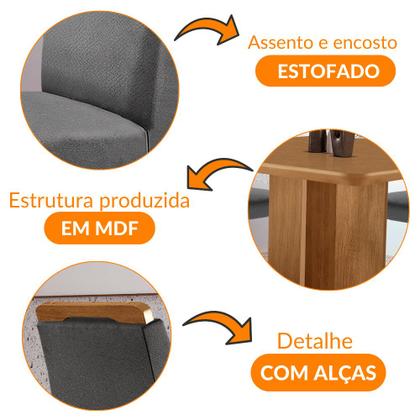 Assento e encosto
ESTOFADO

Estrutura produzida
EM MDF

Detalhe
COM ALÇAS