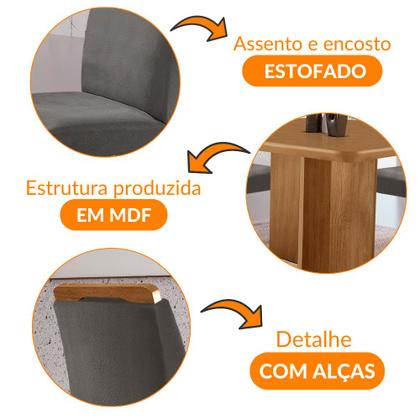 Assento e encosto
ESTOFADO

Estrutura produzida
EM MDF

Detalhe
COM ALÇAS