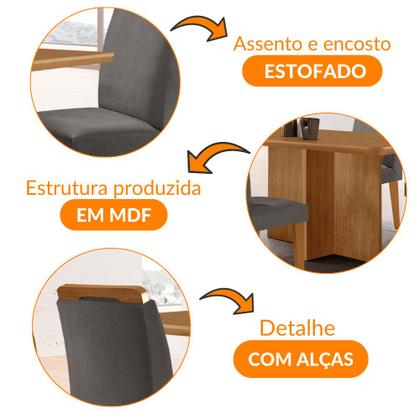 Assento e encosto
ESTOFADO

Estrutura produzida
EM MDF

Detalhe
COM ALÇAS