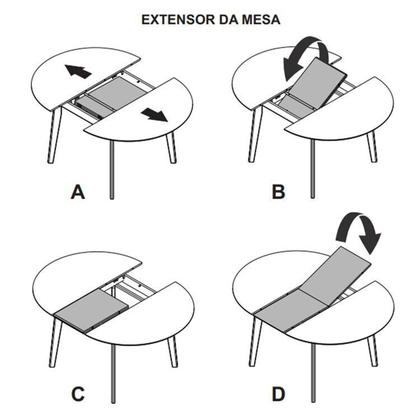 EXTENSOR DA MESA

A

B

C

D