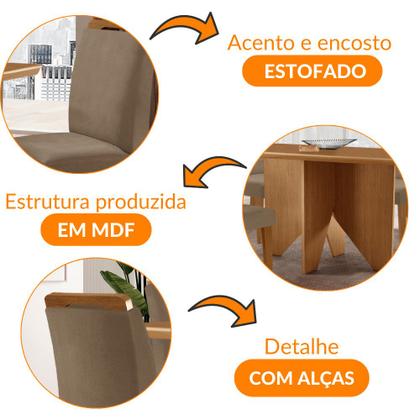 Acento e encosto
ESTOFADO

Estrutura produzida
EM MDF

Detalhe
COM ALÇAS