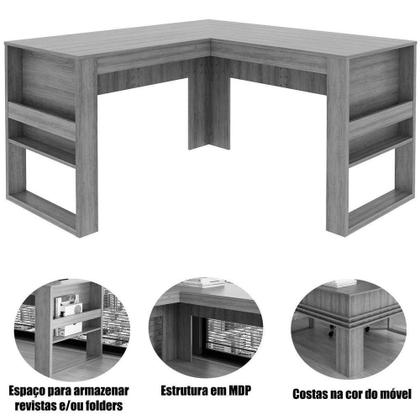 Espaço para armazenar revistas e/ou folders

Estrutura em MDP

Costas na cor do móvel