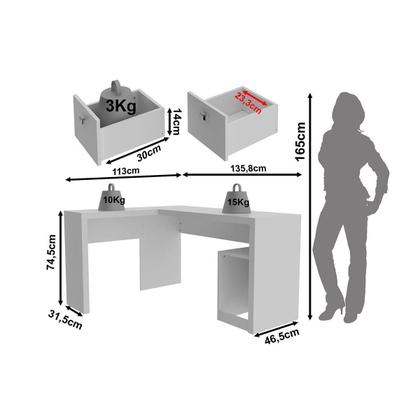 3Kg
14cm
30cm
23,3cm
165cm
113cm
135,8cm
10Kg
15Kg
74,5cm
31,5cm
46,5cm