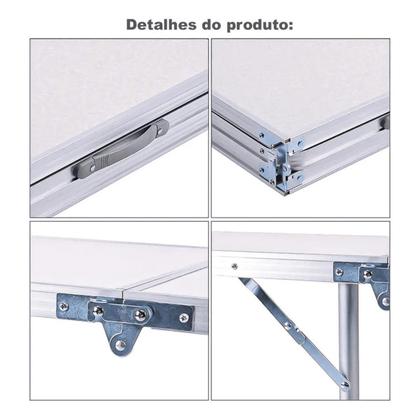 Detalhes do produto: