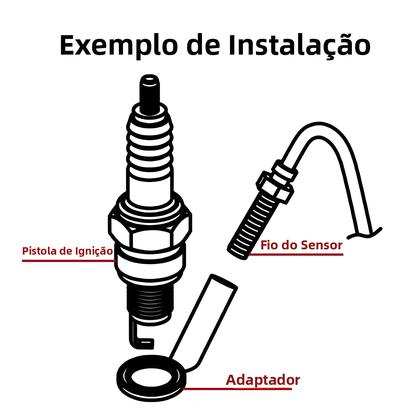 Exemplo de Instalação

Pistola de Ignição

Fio do Sensor

Adaptador