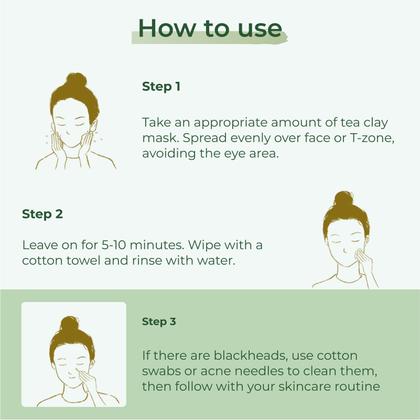 How to use

Step 1

Take an appropriate amount of tea clay mask. Spread evenly over face or T-zone, avoiding the eye area.

Step 2

Leave on for 5-10 minutes. Wipe with a cotton towel and rinse with water.

Step 3

If there are blackheads, use cotton swabs or acne needles to clean them, then follow with your skincare routine