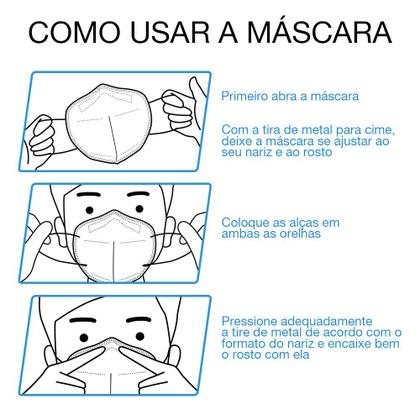 COMO USAR A MÁSCARA

Primeiro abra a máscara

Com a tira de metal para cime, deixe a máscara se ajustar ao seu nariz e ao rosto

Coloque as alças em ambas as orelhas

Pressione adequadamente a tire de metal de acordo com o formato do nariz e encaixe bem o rosto com ela