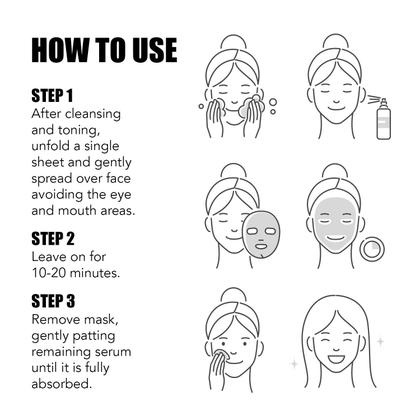 HOW TO USE

STEP 1
After cleansing and toning, unfold a single sheet and gently spread over face avoiding the eye and mouth areas.

STEP 2
Leave on for 10-20 minutes.

STEP 3
Remove mask, gently patting remaining serum until it is fully absorbed.