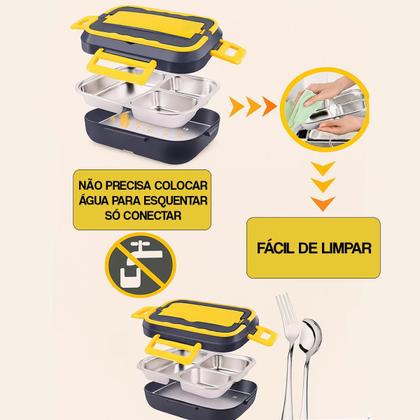 NÃO PRECISA COLOCAR ÁGUA PARA ESQUENTAR SÓ CONECTAR

FÁCIL DE LIMPAR