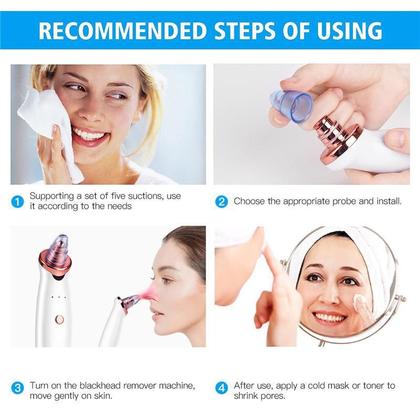 RECOMMENDED STEPS OF USING

1 Supporting a set of five suctions, use it according to the needs

2 Choose the appropriate probe and install.

3 Turn on the blackhead remover machine, move gently on skin.

4 After use, apply a cold mask or toner to shrink pores.