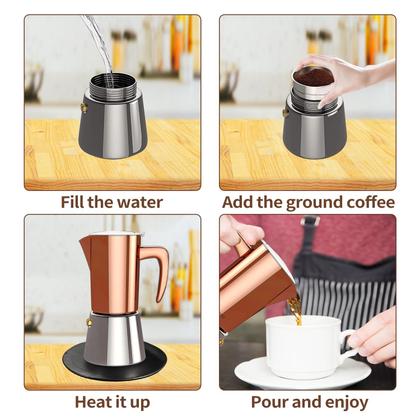 Fill the water

Add the ground coffee

Heat it up

Pour and enjoy