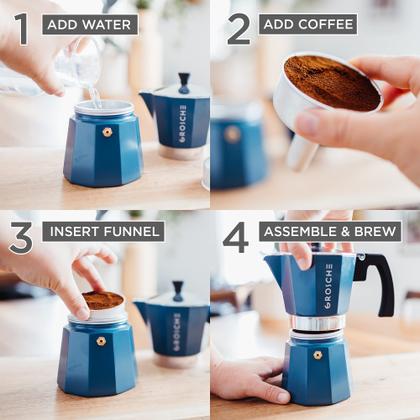 1 ADD WATER

GROSCHE

2 ADD COFFEE

3 INSERT FUNNEL

GROSCHE

4 ASSEMBLE & BREW

GROSCHE