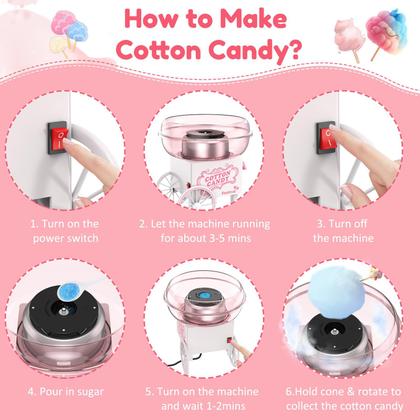 How to Make Cotton Candy?

COTTON CANDY

1. Turn on the power switch

2. Let the machine running for about 3-5 mins

3. Turn off the machine

4. Pour in sugar

5. Turn on the machine and wait 1-2mins

6.Hold cone & rotate to collect the cotton candy