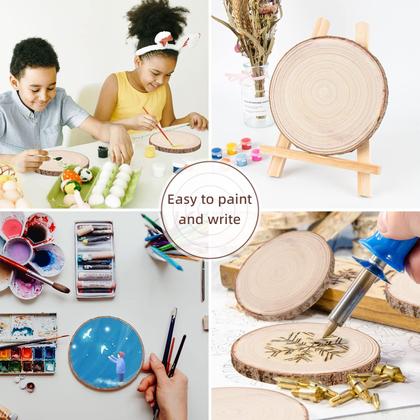 Easy to paint and write