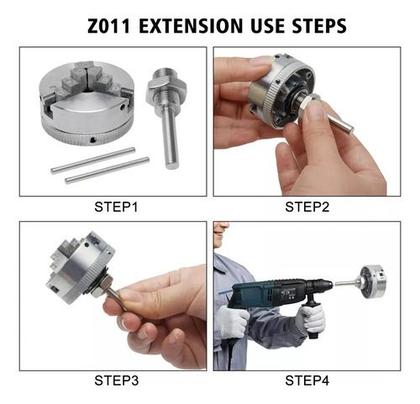 Z011 EXTENSION USE STEPS

STEP1

STEP2

STEP3

STEP4