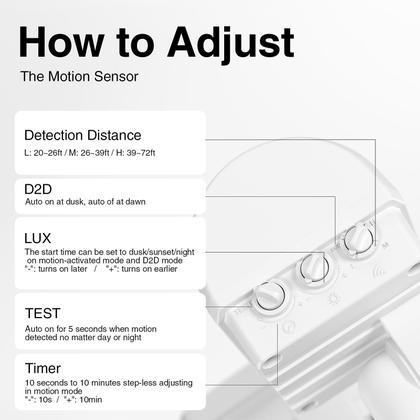 How to Adjust

The Motion Sensor

Detection Distance

L: 20~26ft / M: 26~39ft / H: 39~72ft

D2D

Auto on at dusk, auto of at dawn

LUX

The start time can be set to dusk/sunset/night on motion-activated mode and D2D mode
"-": turns on later / "+": turns on earlier

TEST

Auto on for 5 seconds when motion detected no matter day or night

Timer

10 seconds to 10 minutes step-less adjusting in motion mode
"-": 10s / "+": 10min

H

M