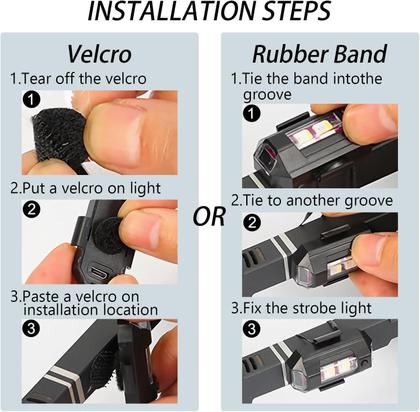 INSTALLATION STEPS

Velcro

1.Tear off the velcro

1

2.Put a velcro on light

2

3.Paste a velcro on installation location

3

OR

Rubber Band

1.Tie the band intothe groove

1

2.Tie to another groove

2

3.Fix the strobe light

3