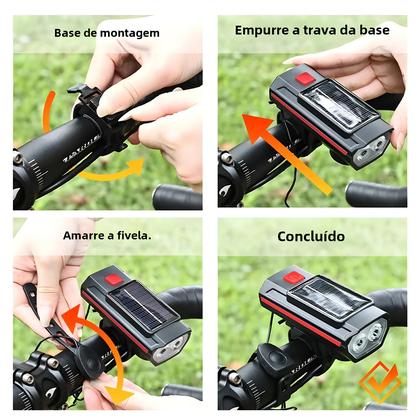 Base de montagem

Empurre a trava da base

Amarre a fivela.

Concluído