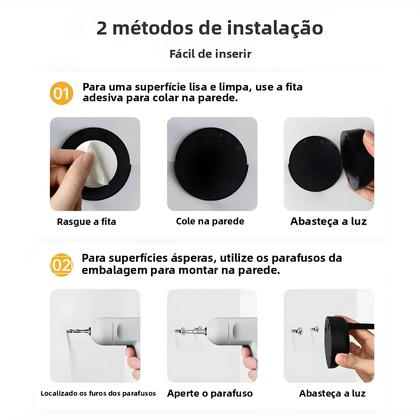 2 métodos de instalação

Fácil de inserir

01 Para uma superfície lisa e limpa, use a fita adesiva para colar na parede.

Rasgue a fita

Cole na parede

Abasteça a luz

02 Para superfícies ásperas, utilize os parafusos da embalagem para montar na parede.

Localizado os furos dos parafusos

Aperte o parafuso

Abasteça a luz