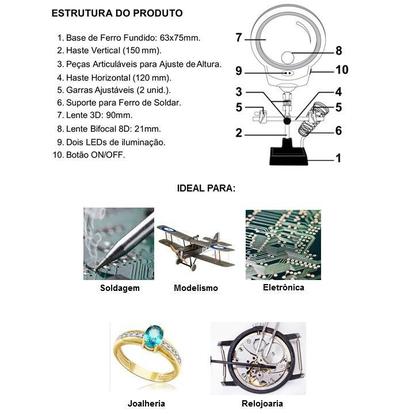 ESTRUTURA DO PRODUTO

1. Base de Ferro Fundido: 63x75mm.
2. Haste Vertical (150 mm).
3. Peças Articuláveis para Ajuste de Altura.
4. Haste Horizontal (120 mm).
5. Garras Ajustáveis (2 unid.).
6. Suporte para Ferro de Soldar.
7. Lente 3D: 90mm.
8. Lente Bifocal 8D: 21mm.
9. Dois LEDs de iluminação.
10. Botão ON/OFF.

7
8
9
10
3
4
5
5
2
6
1

IDEAL PARA:

Soldagem
Modelismo
Eletrônica
Joalheria
Relojoaria