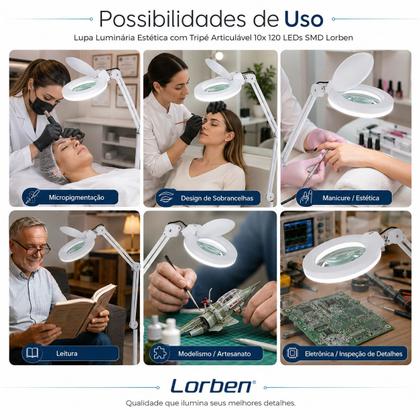 Possibilidades de Uso

Lupa Luminária Estética com Tripé Articulável 10x 120 LEDs SMD Lorben

Micropigmentação

Design de Sobrancelhas

Manicure / Estética

Leitura

Modelismo / Artesanato

Eletrônica / Inspeção de Detalhes

Lorben®

Qualidade que ilumina seus melhores detalhes.