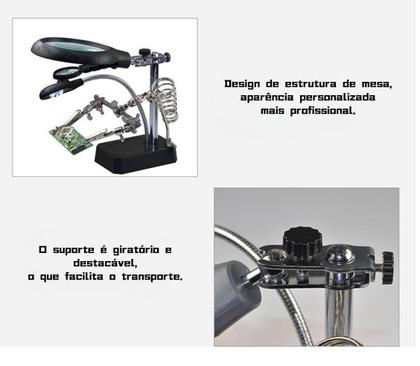 Design de estrutura de mesa, aparência personalizada mais profissional.

O suporte é giratório e destacável, o que facilita o transporte.