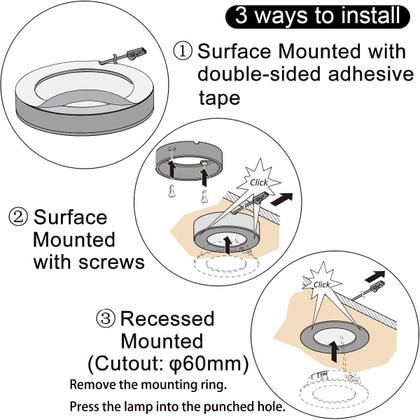 3 ways to install

① Surface Mounted with double-sided adhesive tape

Click

② Surface Mounted with screws

Click

③ Recessed Mounted (Cutout: φ60mm)

Remove the mounting ring.

Press the lamp into the punched hole.