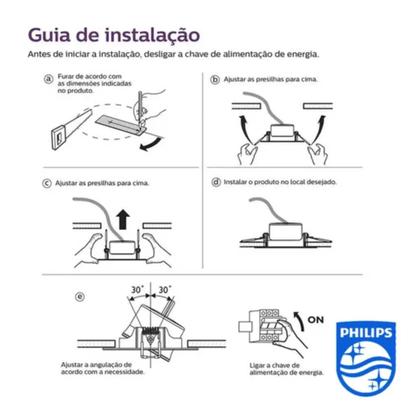 Guia de instalação

Antes de iniciar a instalação, desligar a chave de alimentação de energia.

ⓐ Furar de acordo com as dimensões indicadas no produto.

ⓑ Ajustar as presilhas para cima.

ⓒ Ajustar as presilhas para cima.

ⓓ Instalar o produto no local desejado.

ⓔ

30° 30°

Ajustar a angulação de acordo com a necessidade.

ON

Ligar a chave de alimentação de energia.

PHILIPS