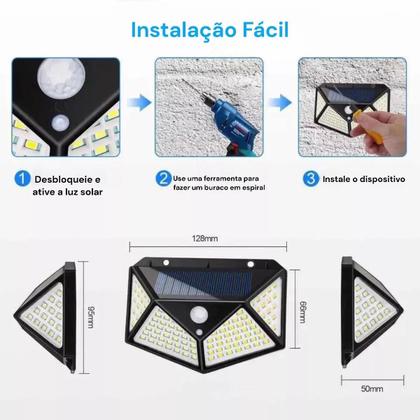 Instalação Fácil

1 Desbloqueie e ative a luz solar

2 Use uma ferramenta para fazer um buraco em espiral

3 Instale o dispositivo

128mm

95mm

66mm

50mm